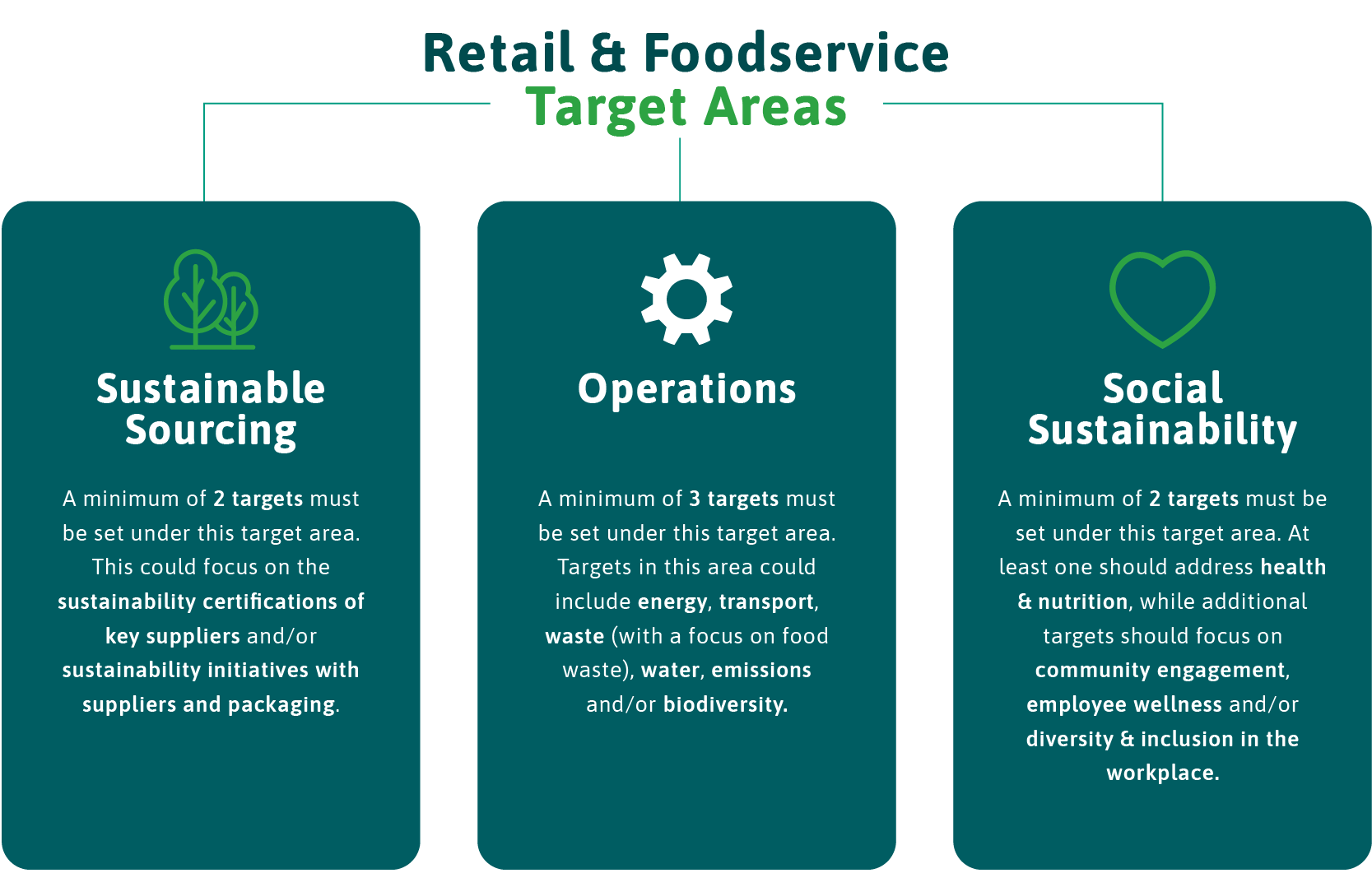 Retail & Foodservice
Target Areas

Sustainable Sourcing

A minimum of 2 targets must be set under this target area. This could focus on the sustainability certifications of key suppliers and/or sustainability initiatives with suppliers and packaging.

Operations

A minimum of 3 targets must be set under this target area. Targets in this area could include energy, transport, waste (with a focus on food waste), water, emissions and/or biodiversity.

Social Sustainability

A minimum of 2 targets must be set under this target area. At least one should address health & nutrition, while additional targets should focus on community engagement, employee wellness and/or diversity & inclusion in the workplace.